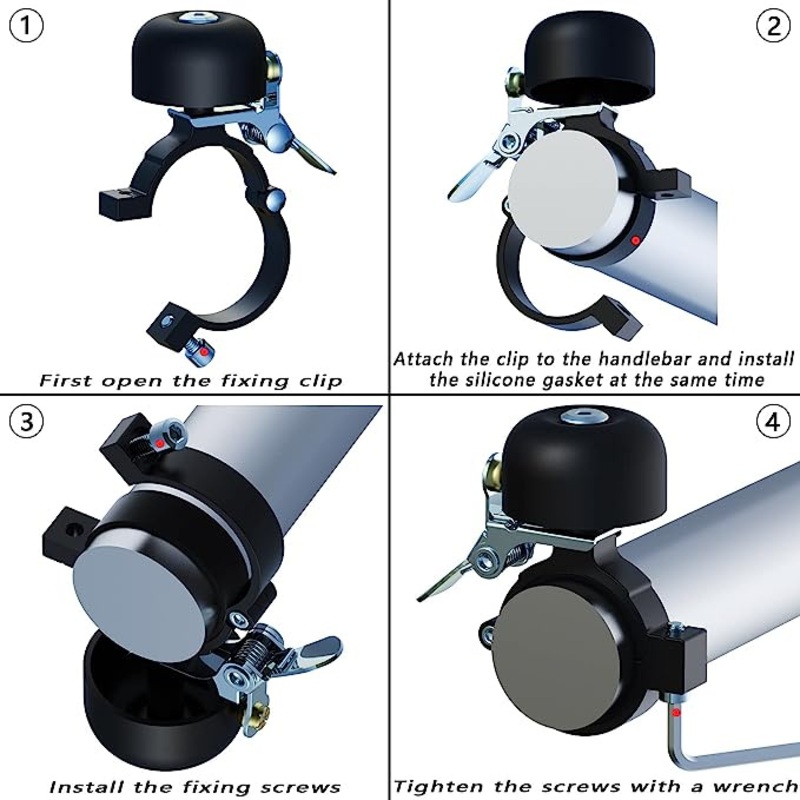 ①
First open the fixing clip

②
Attach the clip to the handlebar and install the silicone gasket at the same time

③
Install the fixing screws

④
Tighten the screws with a wrench